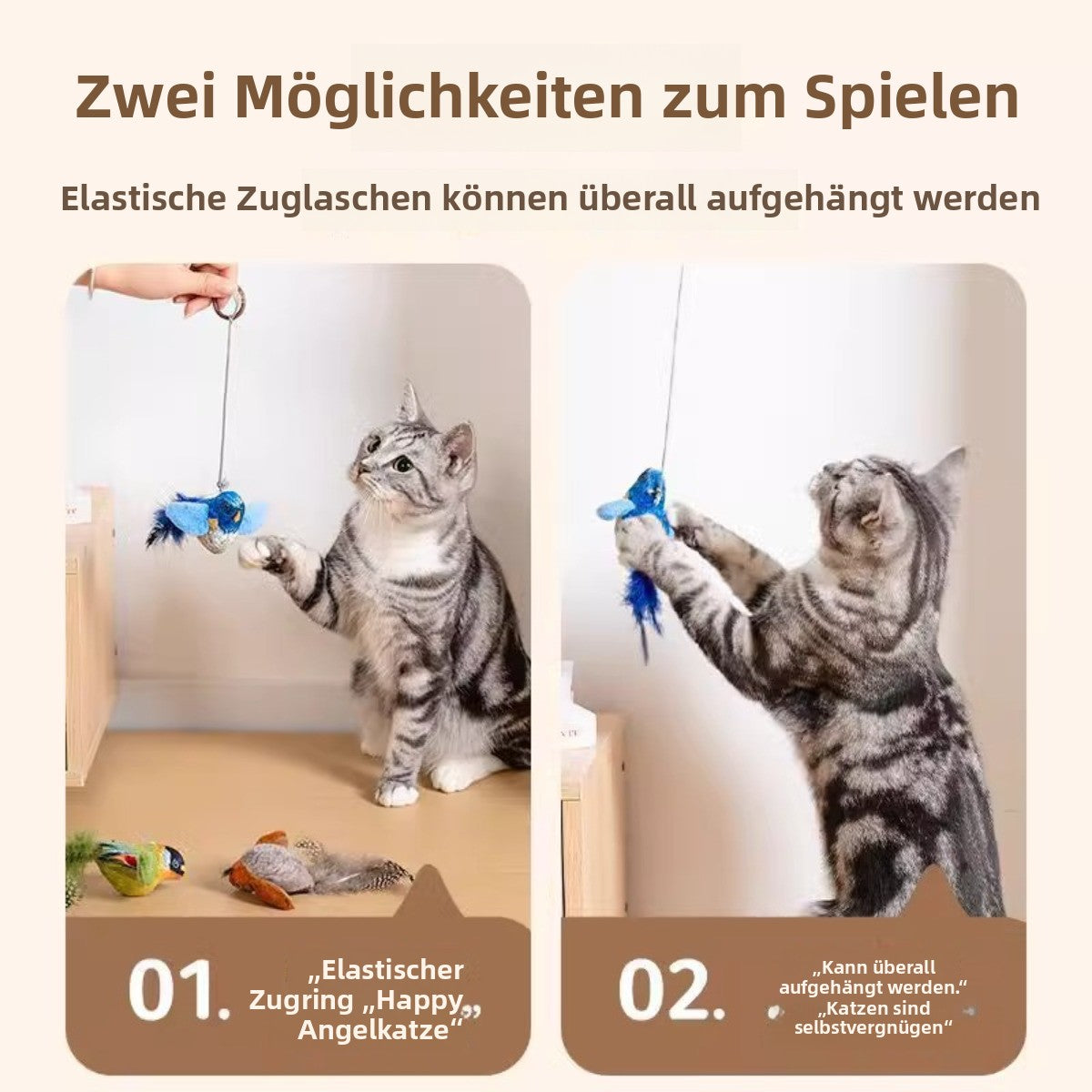 Zwei Möglichkeiten zum Spielen

Elastische Zuglaschen können überall aufgehängt werden

01. „Elastischer Zugring „Happy„ Angelkatze“

02. „Kann überall aufgehängt werden.“ „Katzen sind selbstvergnügen“