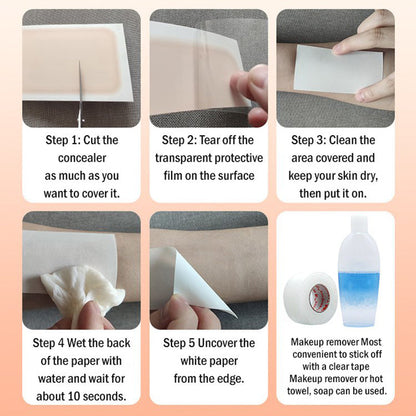 Step 1: Cut the concealer as much as you want to cover it.

Step 2: Tear off the transparent protective film on the surface

Step 3: Clean the area covered and keep your skin dry, then put it on.

Step 4 Wet the back of the paper with water and wait for about 10 seconds.

Step 5 Uncover the white paper from the edge.

Makeup remover Most convenient to stick off with a clear tape Makeup remover or hot towel, soap can be used.