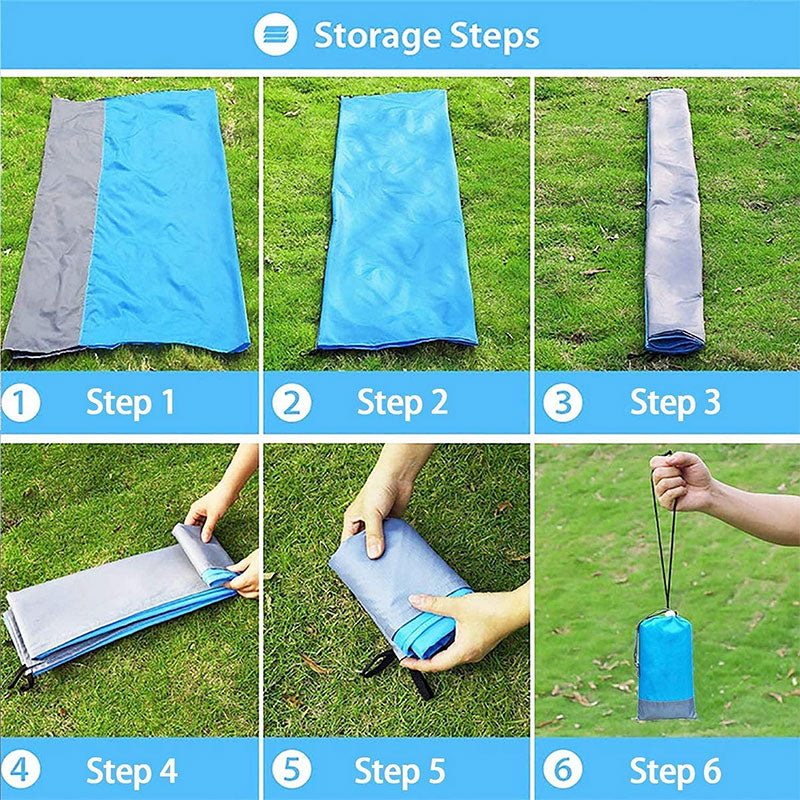 Storage Steps

1 Step 1

2 Step 2

3 Step 3

4 Step 4

5 Step 5

6 Step 6