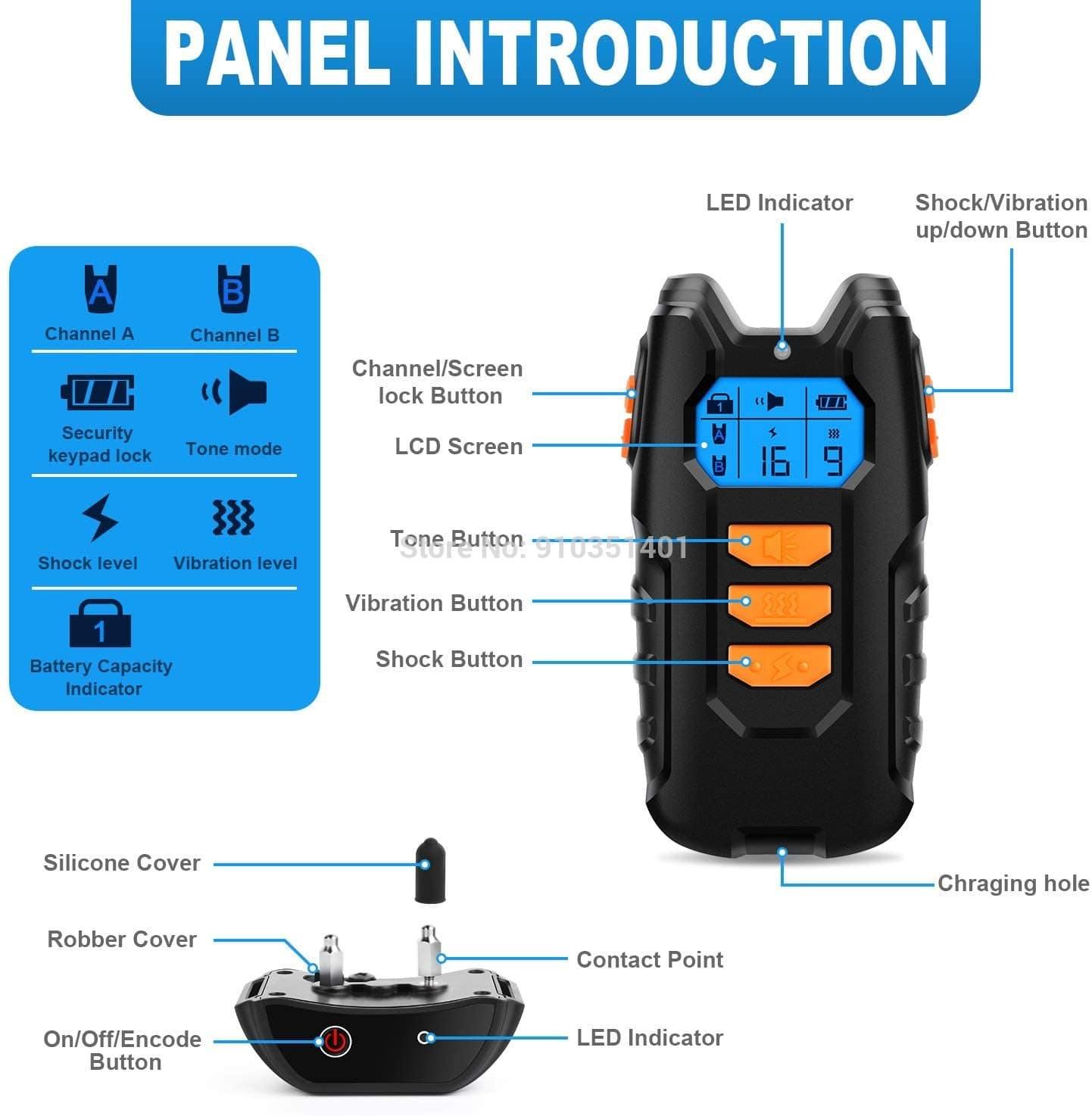 PANEL INTRODUCTION

A
Channel A
B
Channel B
Security keypad lock
Tone mode
Shock level
Vibration level
1
Battery Capacity Indicator

LED Indicator
Shock/Vibration up/down Button
Channel/Screen lock Button
LCD Screen
1
A
B
16
9
Tone Button
Store No: 910351401
Vibration Button
Shock Button
Chraging hole

Silicone Cover
Robber Cover
Contact Point
On/Off/Encode Button
LED Indicator