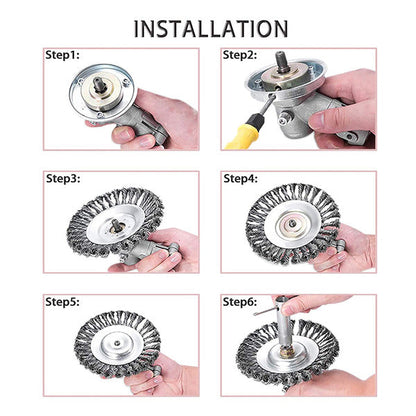 INSTALLATION

Step1:

Step2:

Step3:

Step4:

Step5:

Step6: