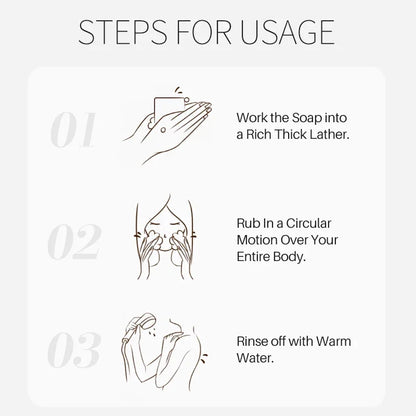 STEPS FOR USAGE

01

Work the Soap into a Rich Thick Lather.

02

Rub In a Circular Motion Over Your Entire Body.

03

Rinse off with Warm Water.