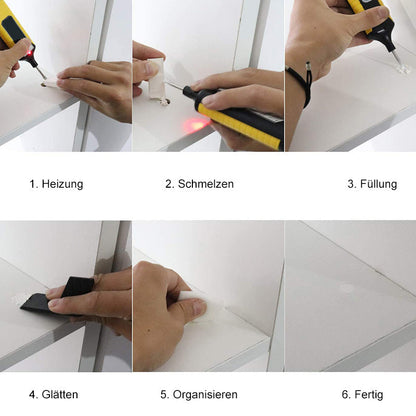 1. Heizung

2. Schmelzen

3. Füllung

4. Glätten

5. Organisieren

6. Fertig