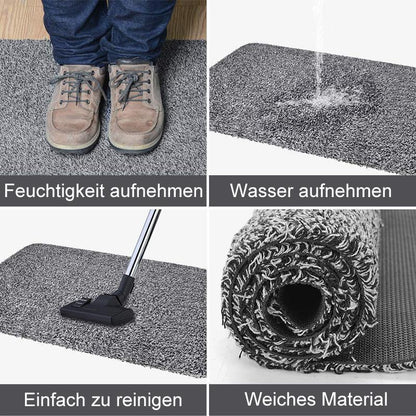 Feuchtigkeit aufnehmen

Wasser aufnehmen

Einfach zu reinigen

Weiches Material