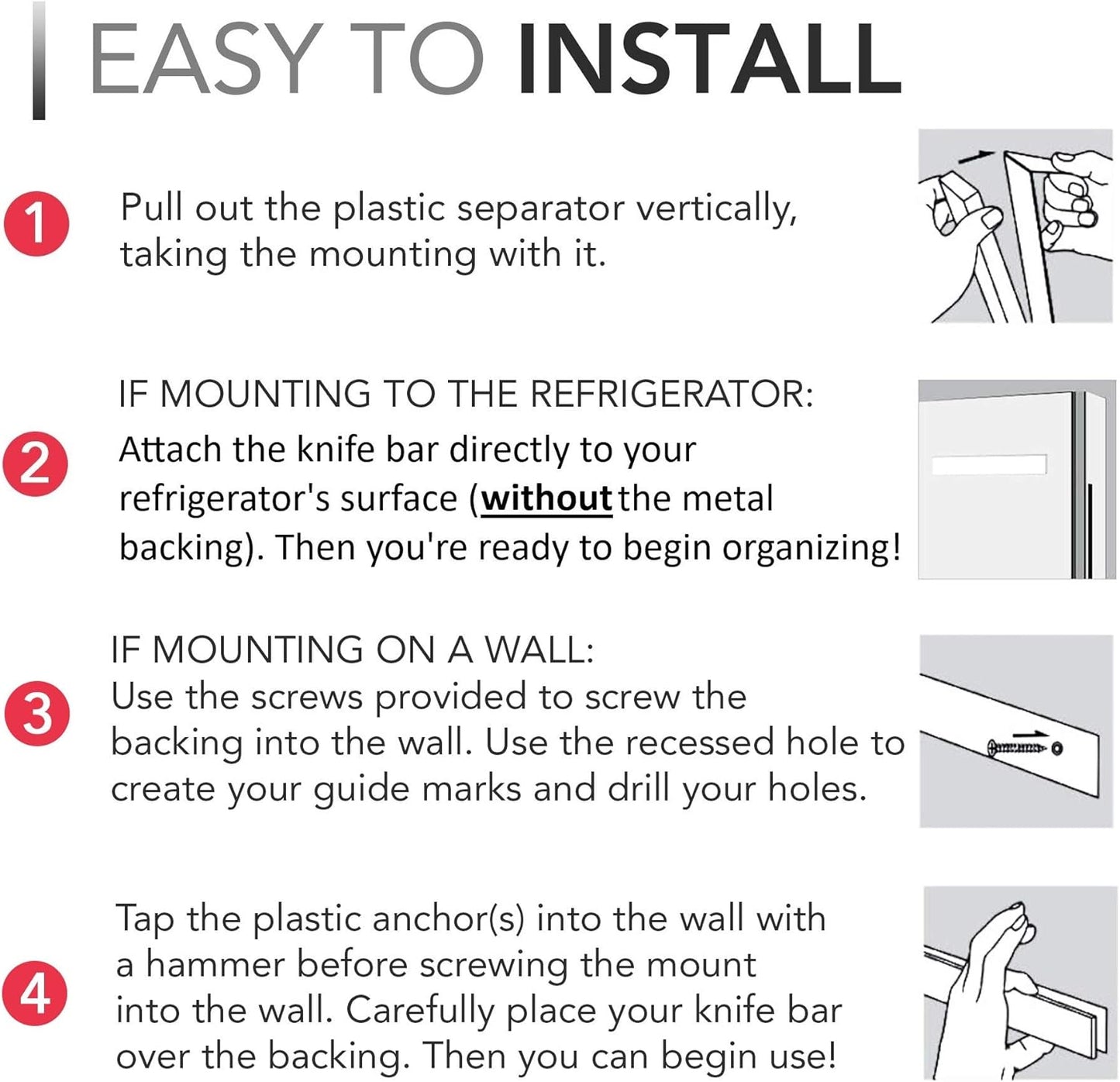 EASY TO INSTALL

1

Pull out the plastic separator vertically, taking the mounting with it.

2

IF MOUNTING TO THE REFRIGERATOR:
Attach the knife bar directly to your refrigerator's surface (without the metal backing). Then you're ready to begin organizing!

3

IF MOUNTING ON A WALL:
Use the screws provided to screw the backing into the wall. Use the recessed hole to create your guide marks and drill your holes.

4

Tap the plastic anchor(s) into the wall with a hammer before screwing the mount into the wall. Carefully place your knife bar over the backing. Then you can begin use!