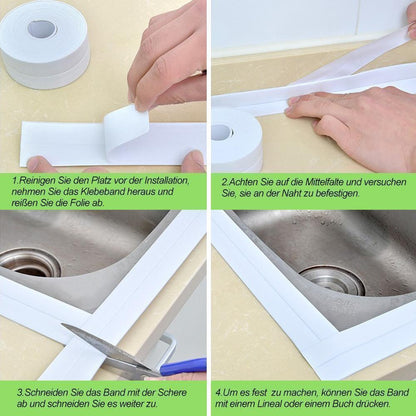 1.Reinigen Sie den Platz vor der Installation, nehmen Sie das Klebeband heraus und reißen Sie die Folie ab.

2.Achten Sie auf die Mittelfalte und versuchen Sie, sie an der Naht zu befestigen.

3.Schneiden Sie das Band mit der Schere ab und schneiden Sie es weiter zu.

4.Um es fest zu machen, können Sie das Band mit einem Lineal oder einem Buch drücken.