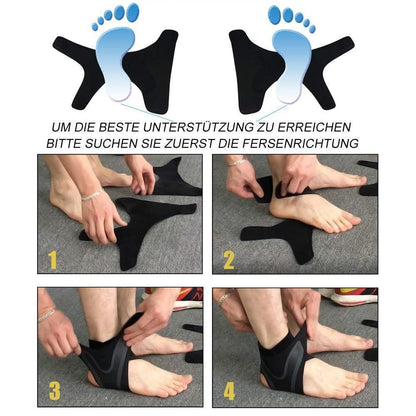 UM DIE BESTE UNTERSTÜTZUNG ZU ERREICHEN
BITTE SUCHEN SIE ZUERST DIE FERSENRICHTUNG

1

2

3

4