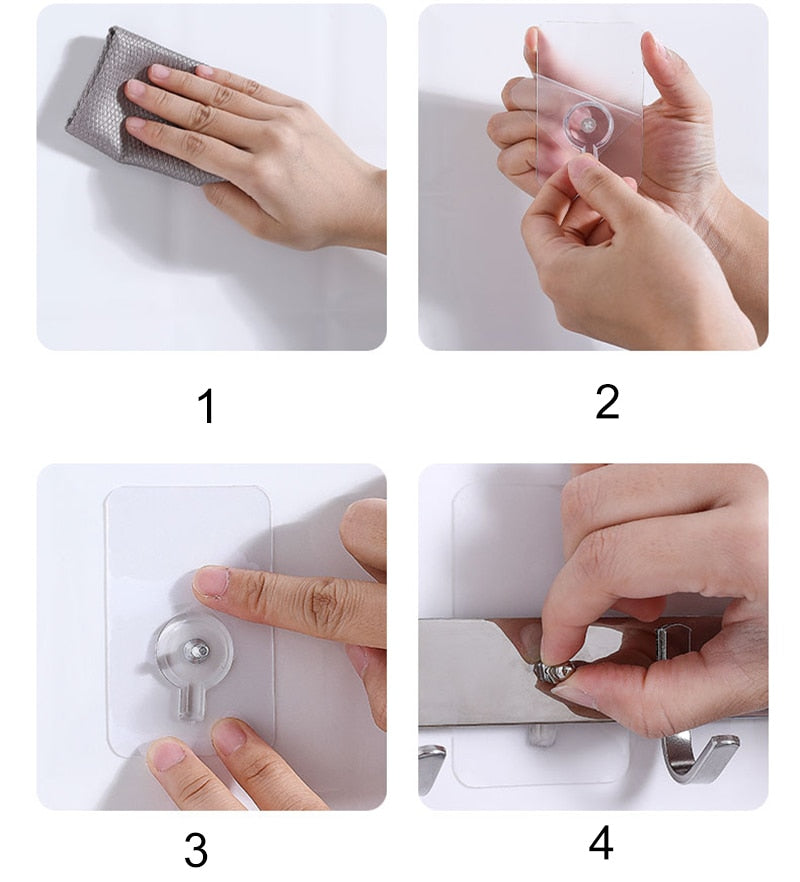 1

2

3

4