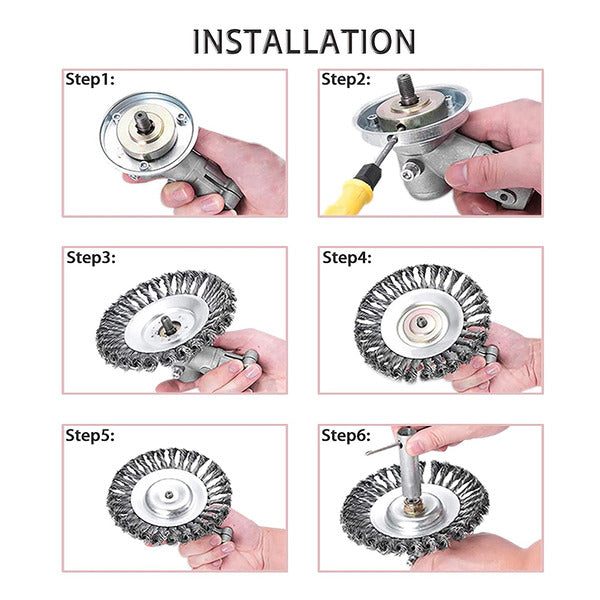 INSTALLATION

Step1:

Step2:

Step3:

Step4:

Step5:

Step6: