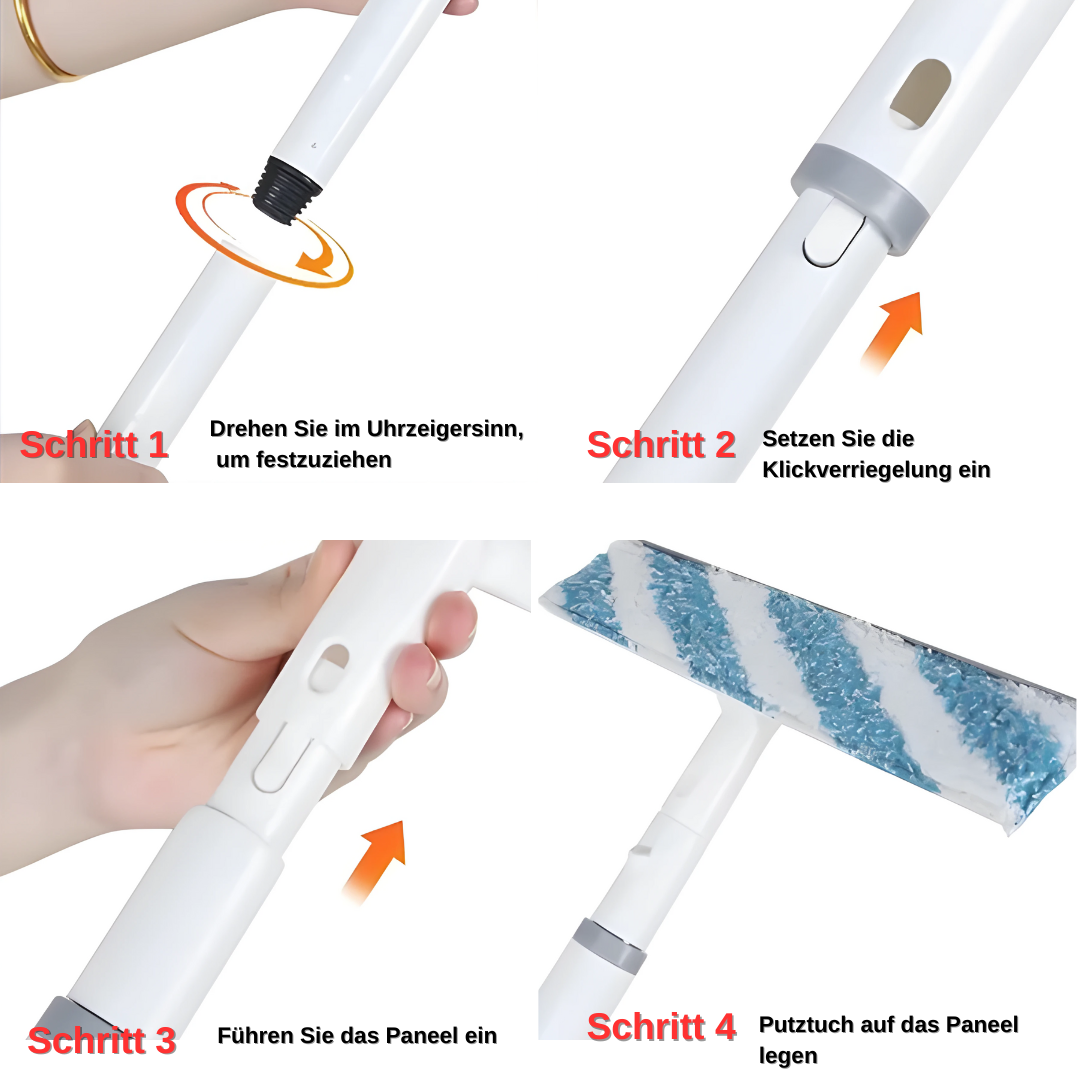 Schritt 1
Drehen Sie im Uhrzeigersinn, um festzuziehen

Schritt 2
Setzen Sie die Klickverriegelung ein

Schritt 3
Führen Sie das Paneel ein

Schritt 4
Putztuch auf das Paneel legen