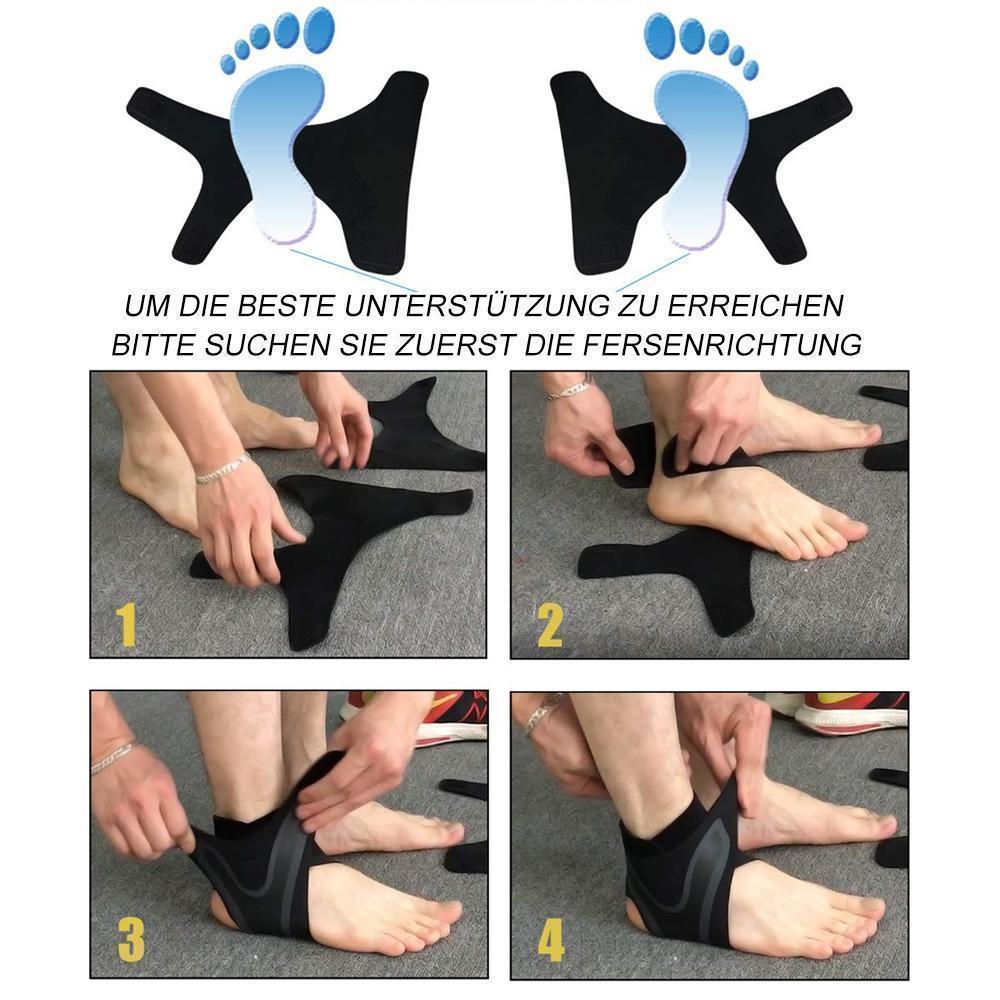 UM DIE BESTE UNTERSTÜTZUNG ZU ERREICHEN
BITTE SUCHEN SIE ZUERST DIE FERSENRICHTUNG

1

2

3

4